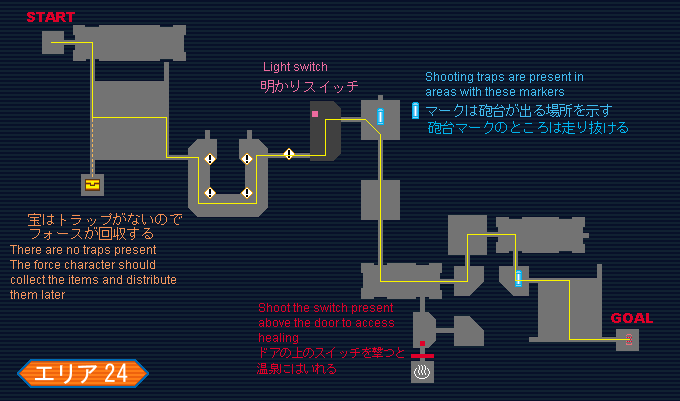 START

Light switch
明かりスイッチ

Shooting traps are present in areas with these markers
マークは砲台が出る場所を示す
砲台マークのところは走り抜ける

宝はトラップがないので
フォースが回収する
There are no traps present
The force character should collect the items and distribute them later

Shoot the switch present above the door to access healing
ドアの上のスイッチを撃つと
温泉にはいれる

GOAL

エリア 24