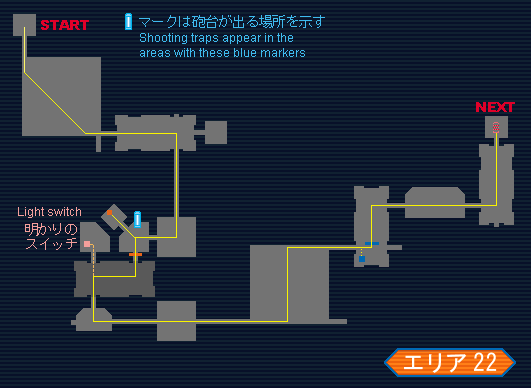 START

マークは砲台が出る場所を示す
Shooting traps appear in the areas with these blue markers

NEXT

Light switch
明かりのスイッチ

エリア 22